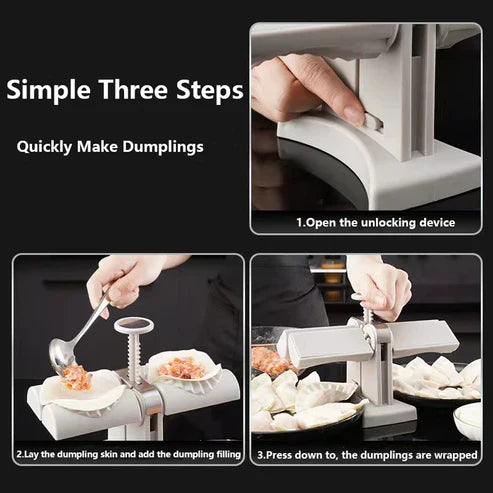 Simple Three Steps

Quickly Make Dumplings

1.Open the unlocking device

2.Lay the dumpling skin and add the dumpling filling

3.Press down to, the dumplings are wrapped